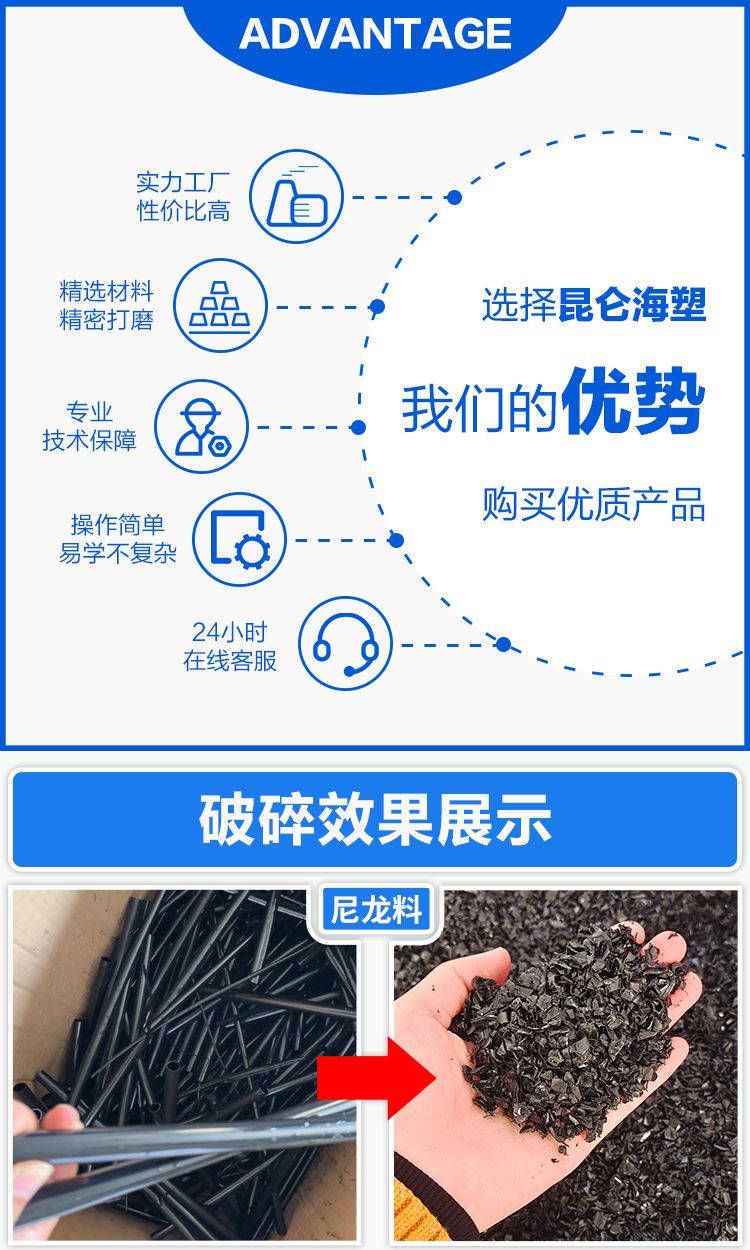 ADVANTAGE

实力工厂
性价比高

精选材料
精密打磨

专业
技术保障

操作简单
易学不复杂

24小时
在线客服

选择昆仑海塑

我们的优势

购买优质产品

破碎效果展示

尼龙料